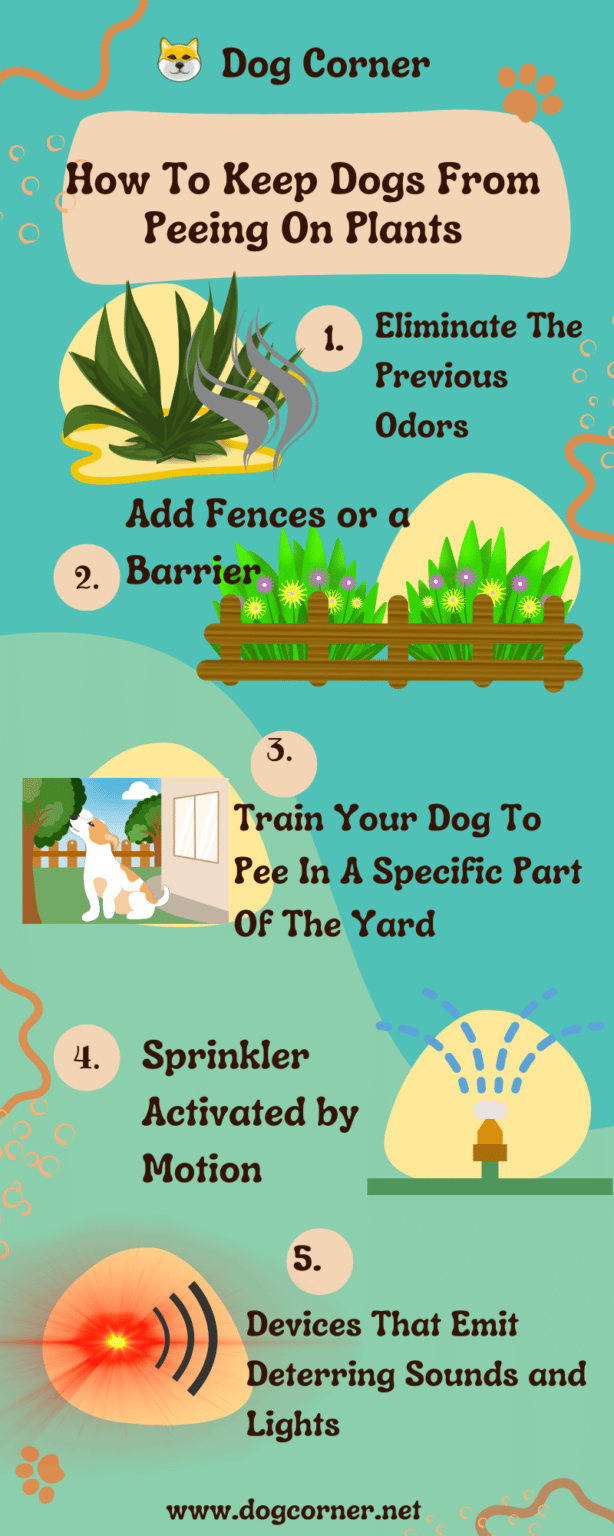 Dog Corner

How To Keep Dogs From Peeing On Plants

1. Eliminate The Previous Odors

2. Add Fences or a Barrier

3. Train Your Dog To Pee In A Specific Part Of The Yard

4. Sprinkler Activated by Motion

5. Devices That Emit Deterring Sounds and Lights

www.dogcorner.net